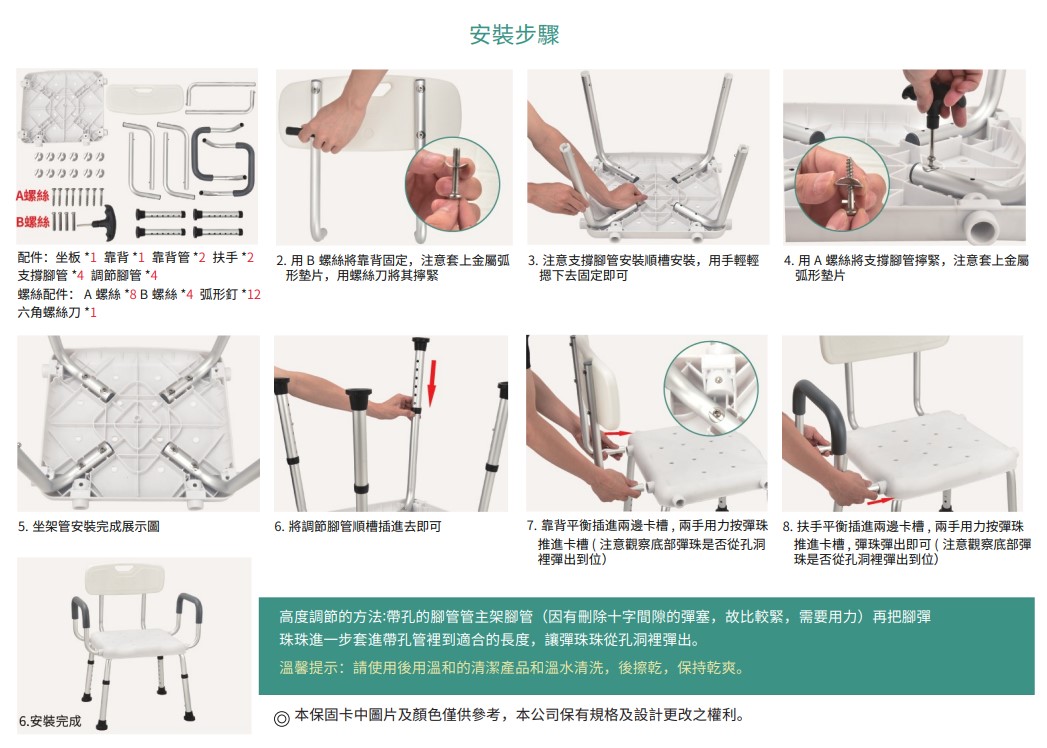 安裝步驟

A螺絲
B螺絲

配件：坐板 *1 靠背 *1 靠背管 *2 扶手 *2 支撐腳管 *4 調節腳管 *4
螺絲配件： A 螺絲 *8 B 螺絲 *4 弧形釘 *12 六角螺絲刀 *1

2. 用 B 螺絲將靠背固定，注意套上金屬弧形墊片，用螺絲刀將其擰緊

3. 注意支撐腳管安裝順槽安裝，用手輕輕摁下去固定即可

4. 用 A 螺絲將支撐腳管擰緊，注意套上金屬弧形墊片

5. 坐架管安裝完成展示圖

6. 將調節腳管順槽插進去即可

7. 靠背平衡插進兩邊卡槽，兩手用力按彈珠推進卡槽（注意觀察底部彈珠是否從孔洞裡彈出到位）

8. 扶手平衡插進兩邊卡槽，兩手用力按彈珠推進卡槽，彈珠彈出即可（注意觀察底部彈珠是否從孔洞裡彈出到位）

6.安裝完成

高度調節的方法:帶孔的腳管管主架腳管（因有刪除十字間隙的彈塞，故比較緊，需要用力）再把腳彈珠珠進一步套進帶孔管裡到適合的長度，讓彈珠珠從孔洞裡彈出。
溫馨提示：請使用後用溫和的清潔產品和溫水清洗，後擦乾，保持乾爽。

◎ 本保固卡中圖片及顏色僅供參考，本公司保有規格及設計更改之權利。