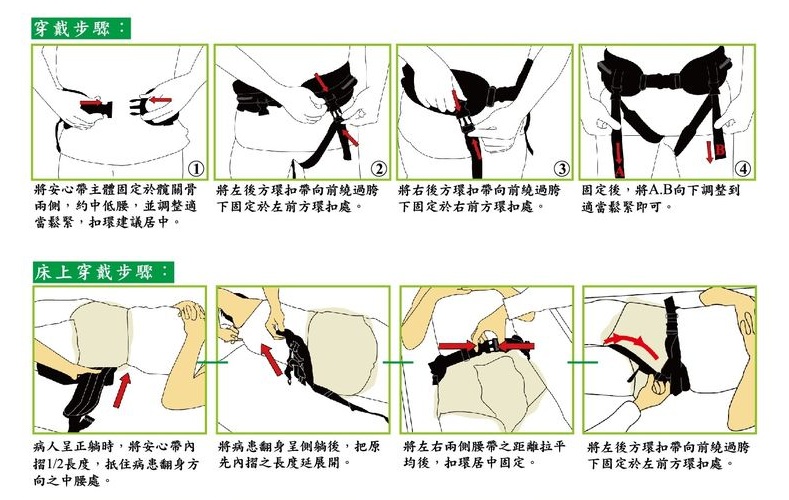 穿戴步驟：

①
將安心帶主體固定於髖關骨兩側，約中低腰，並調整適當鬆緊，扣環建議居中。

②
將左後方環扣帶向前繞過胯下固定於左前方環扣處。

③
將右後方環扣帶向前繞過胯下固定於右前方環扣處。

A
B
④
固定後，將A.B向下調整到適當鬆緊即可。

床上穿戴步驟：

病人呈正躺時，將安心帶內摺1/2長度，抵住病患翻身方向之中腰處。

將病患翻身呈側躺後，把原先內摺之長度延展開。

將左右兩側腰帶之距離拉平均後，扣環居中固定。

將左後方環扣帶向前繞過胯下固定於左前方環扣處。